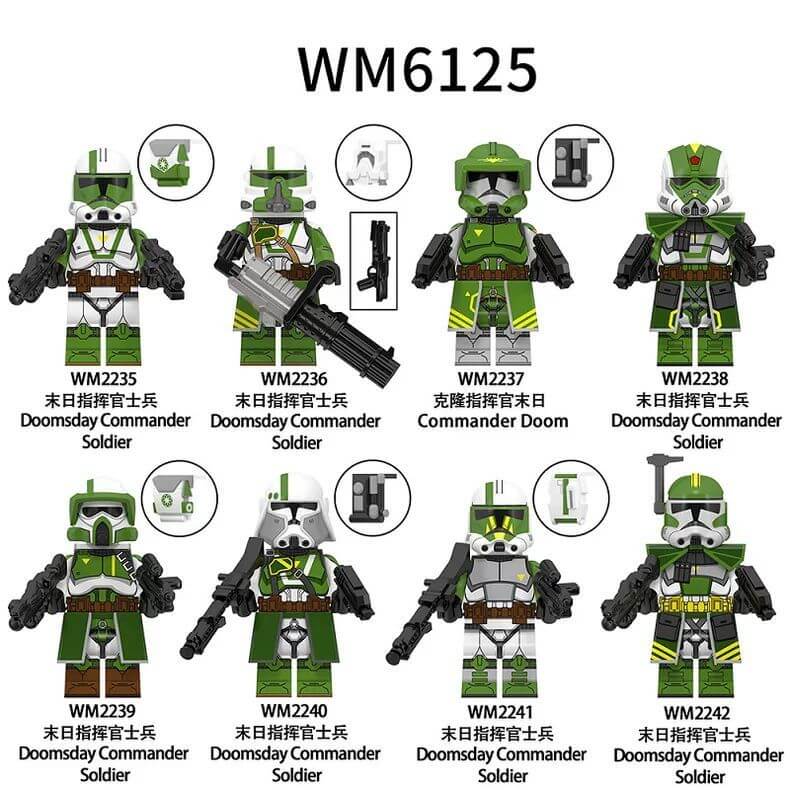 WM6125

WM2235
末日指挥官士兵
Doomsday Commander Soldier

WM2236
末日指挥官士兵
Doomsday Commander Soldier

WM2237
克隆指挥官末日
Commander Doom

WM2238
末日指挥官士兵
Doomsday Commander Soldier

WM2239
末日指挥官士兵
Doomsday Commander Soldier

WM2240
末日指挥官士兵
Doomsday Commander Soldier

WM2241
末日指挥官士兵
Doomsday Commander Soldier

WM2242
末日指挥官士兵
Doomsday Commander Soldier